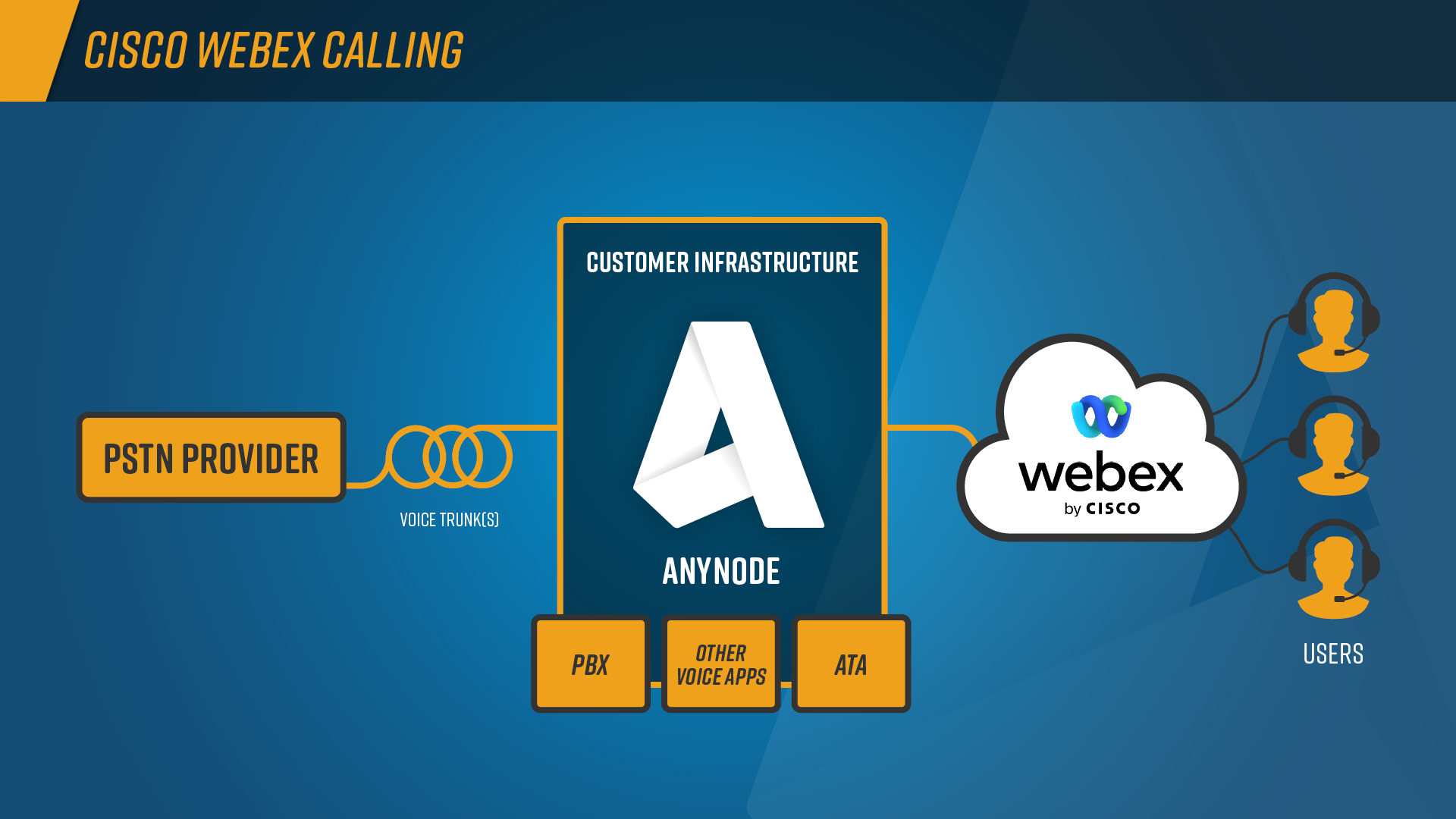 CISCO WEBEX CALLING

PSTN PROVIDER

VOICE TRUNK(S)

CUSTOMER INFRASTRUCTURE

ANYNODE

PBX

OTHER VOICE APPS

ATA

webex by CISCO

USERS