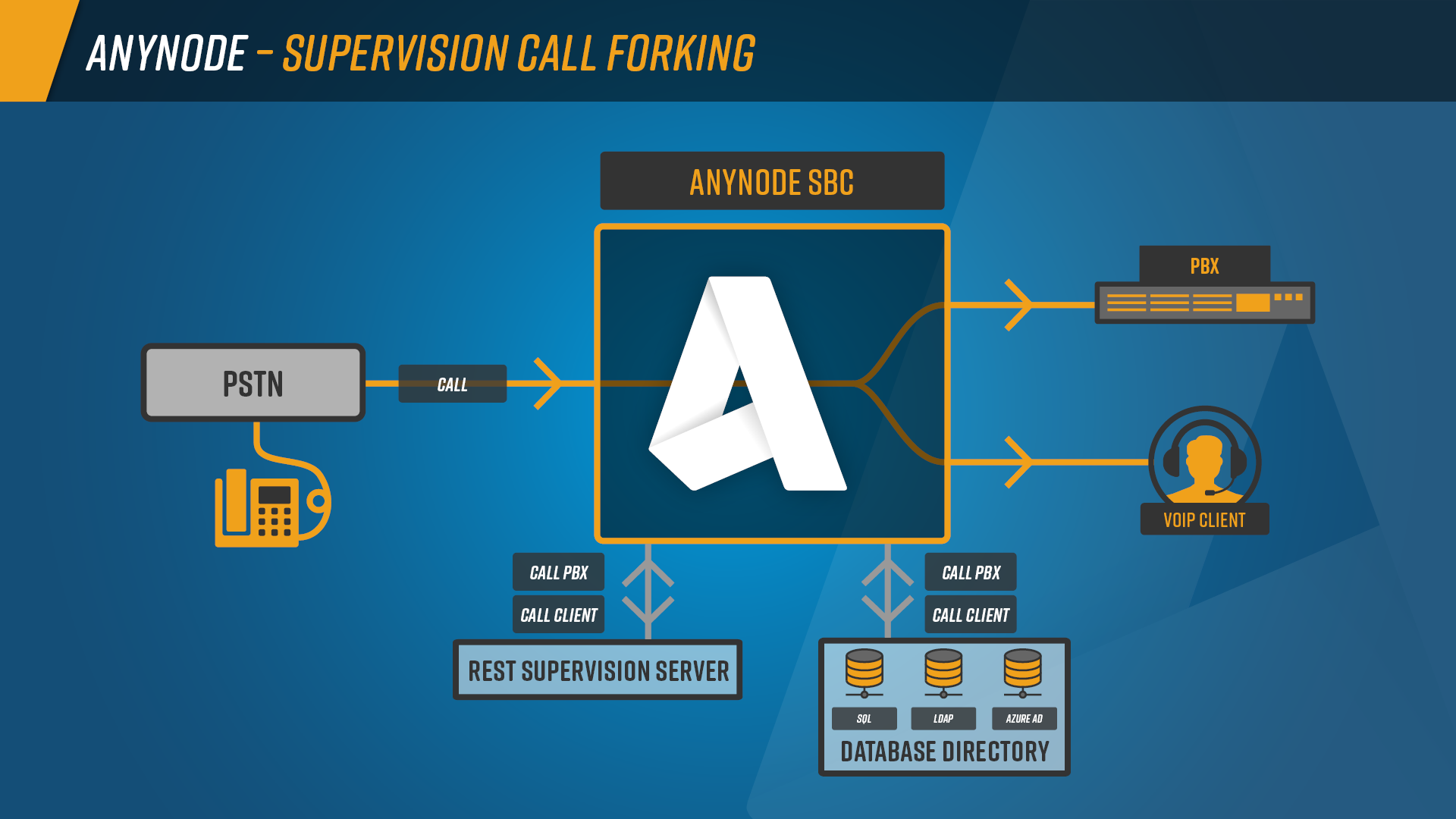 ANYNODE – SUPERVISION CALL FORKING

ANYNODE SBC

PSTN

CALL

PBX

VOIP CLIENT

CALL PBX

CALL CLIENT

REST SUPERVISION SERVER

CALL PBX

CALL CLIENT

SQL

LDAP

AZURE AD

DATABASE DIRECTORY