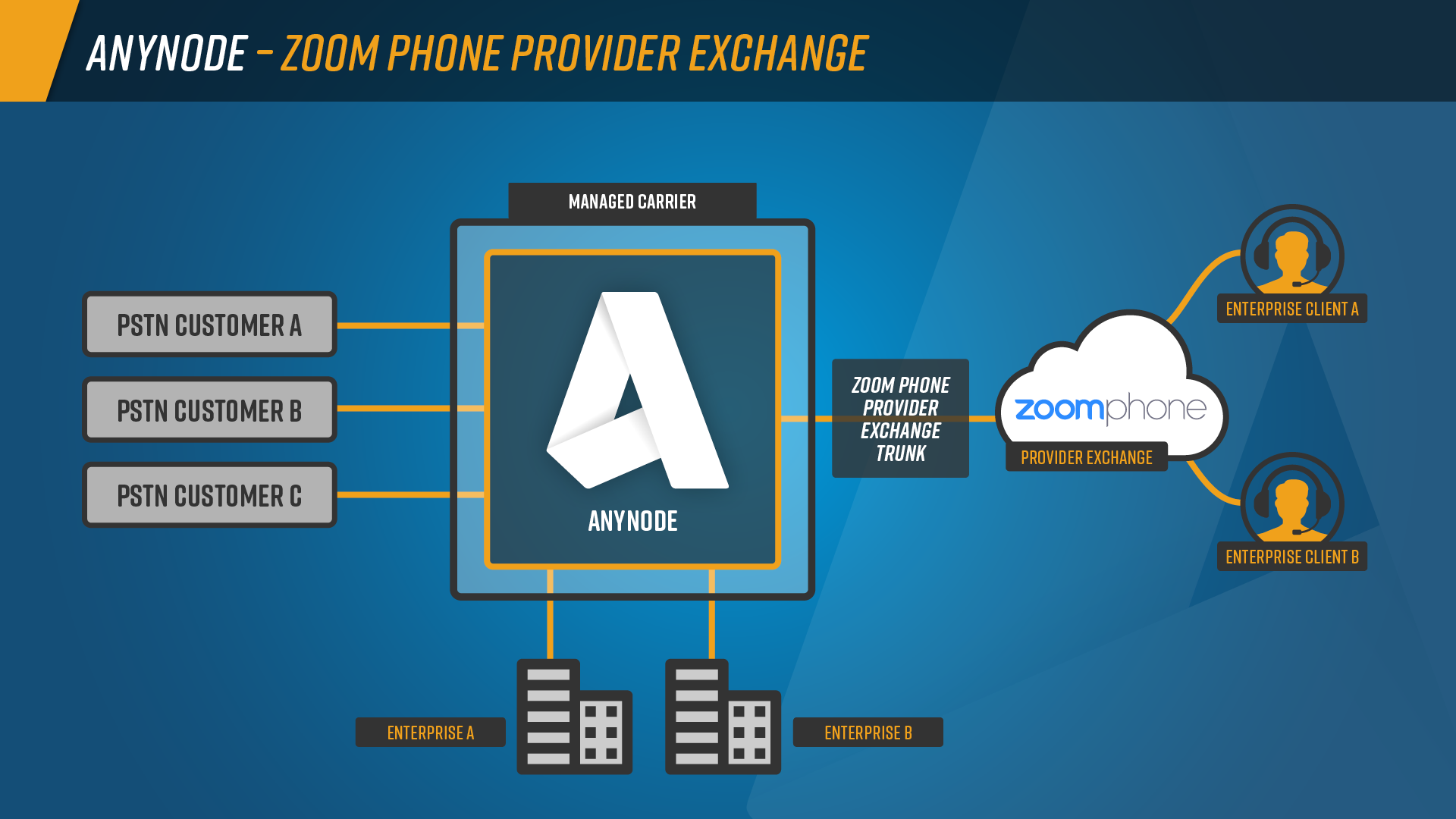 ANYNODE – ZOOM PHONE PROVIDER EXCHANGE

MANAGED CARRIER

PSTN CUSTOMER A

PSTN CUSTOMER B

PSTN CUSTOMER C

ANYNODE

ZOOM PHONE PROVIDER EXCHANGE TRUNK

zoomphone

PROVIDER EXCHANGE

ENTERPRISE CLIENT A

ENTERPRISE CLIENT B

ENTERPRISE A

ENTERPRISE B