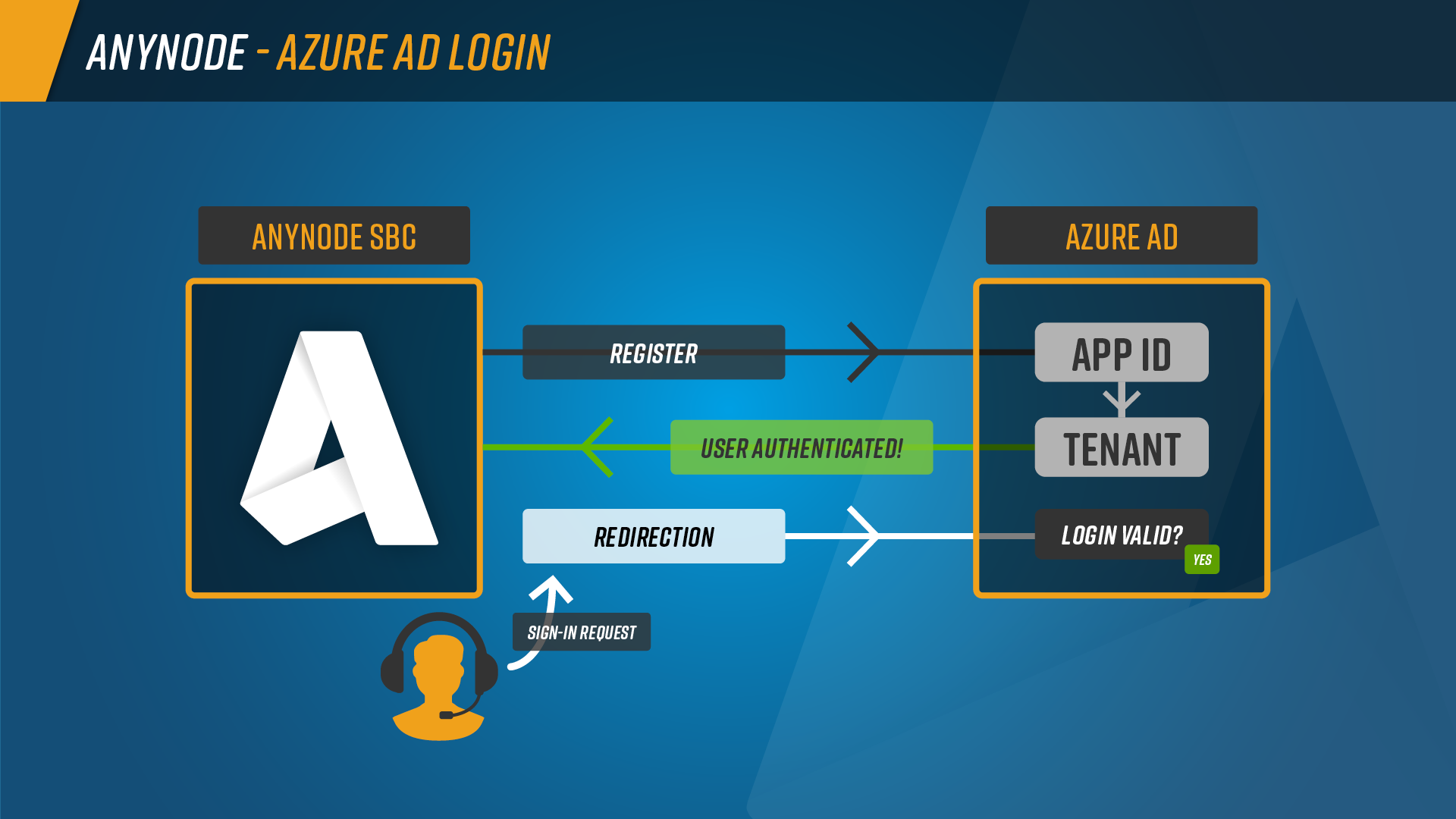 ANYNODE - AZURE AD LOGIN

ANYNODE SBC

AZURE AD

REGISTER

APP ID

USER AUTHENTICATED!

TENANT

REDIRECTION

LOGIN VALID?

YES

SIGN-IN REQUEST