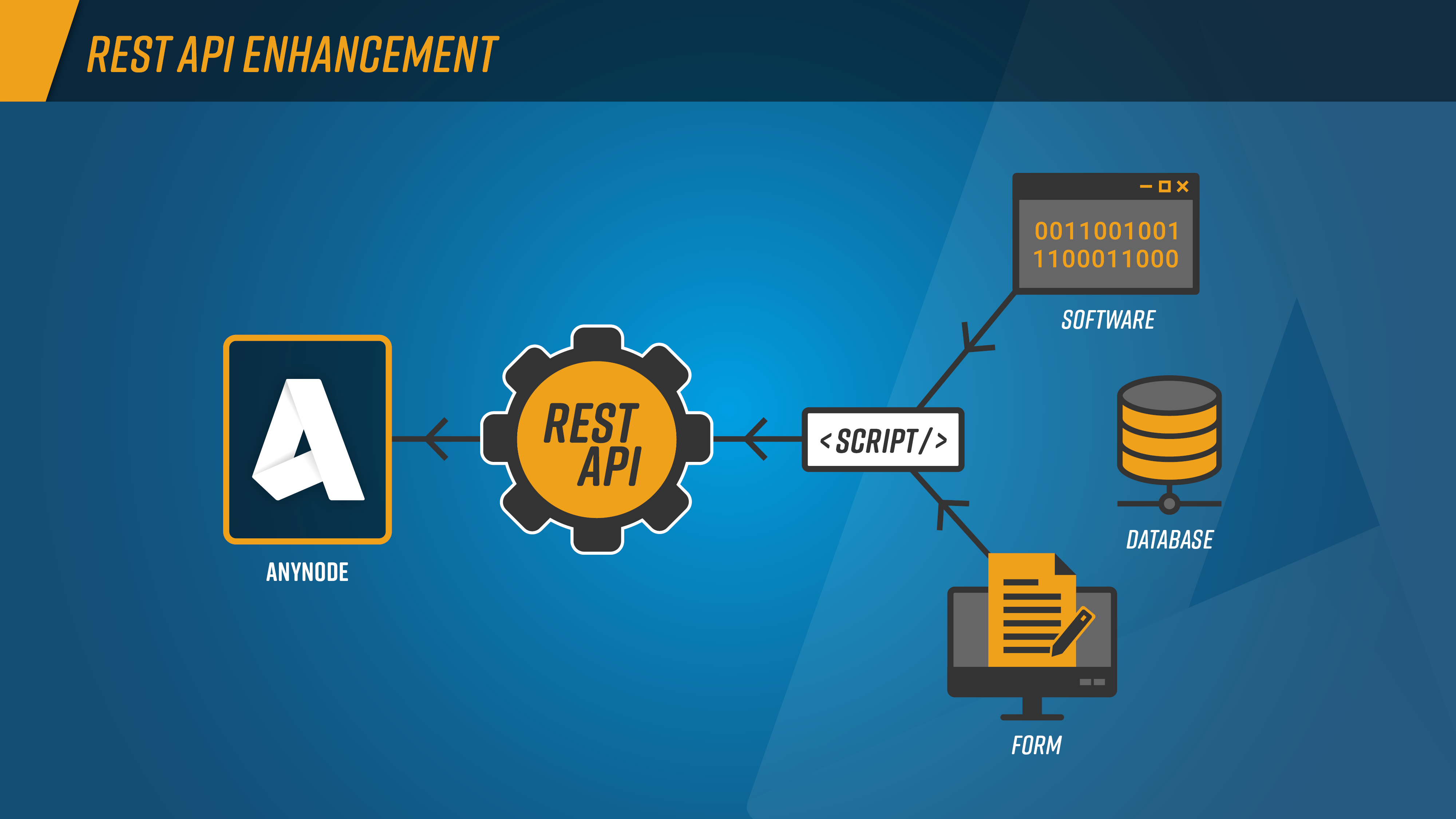 REST API ENHANCEMENT

0011001001
1100011000

SOFTWARE

ANYNODE

REST API

<SCRIPT/>

DATABASE

FORM