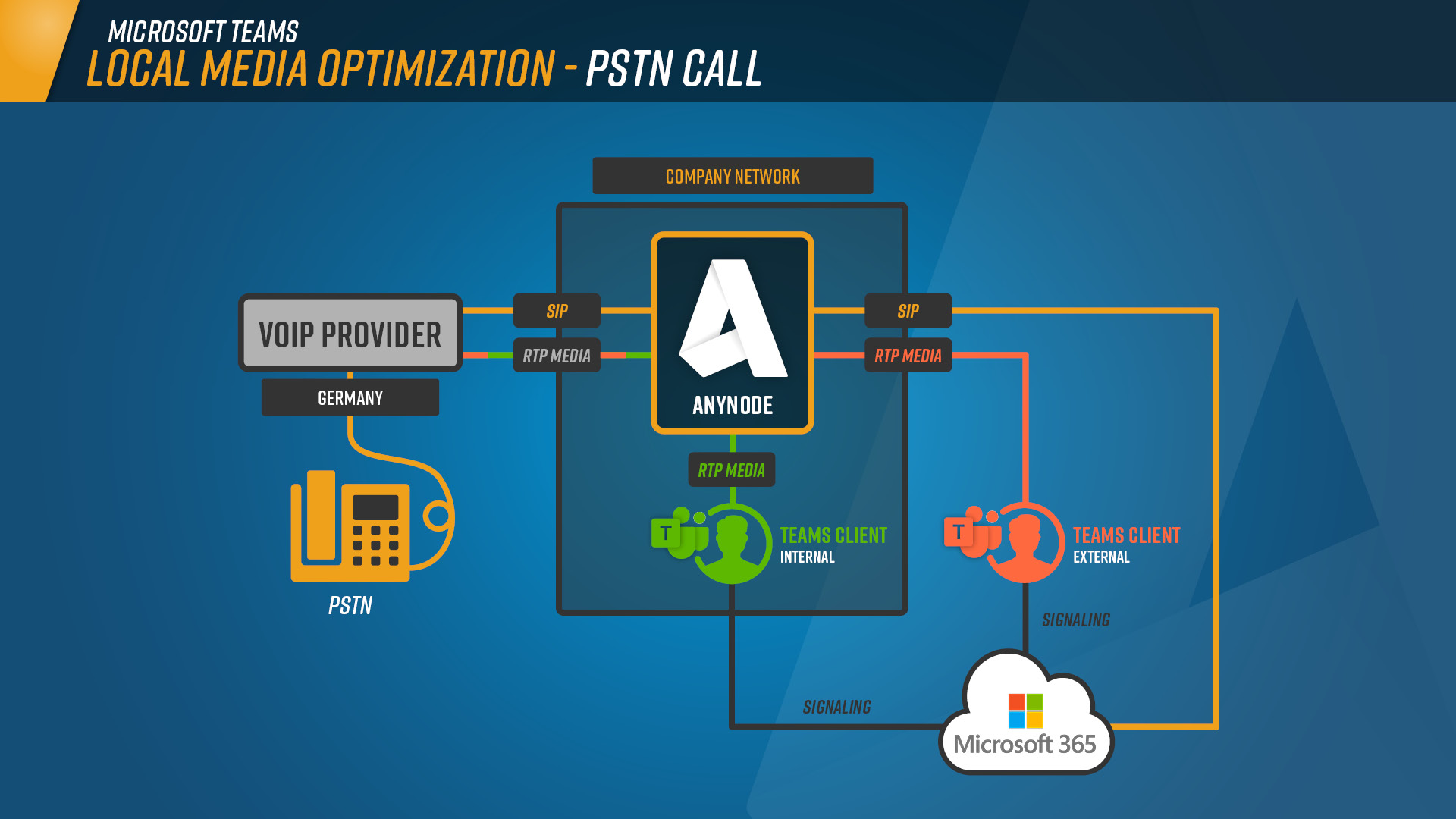 MICROSOFT TEAMS
LOCAL MEDIA OPTIMIZATION - PSTN CALL

COMPANY NETWORK

VOIP PROVIDER
GERMANY

SIP
RTP MEDIA

ANYNODE

SIP
RTP MEDIA

RTP MEDIA

PSTN

T
TEAMS CLIENT
INTERNAL

T
TEAMS CLIENT
EXTERNAL

SIGNALING

SIGNALING

Microsoft 365