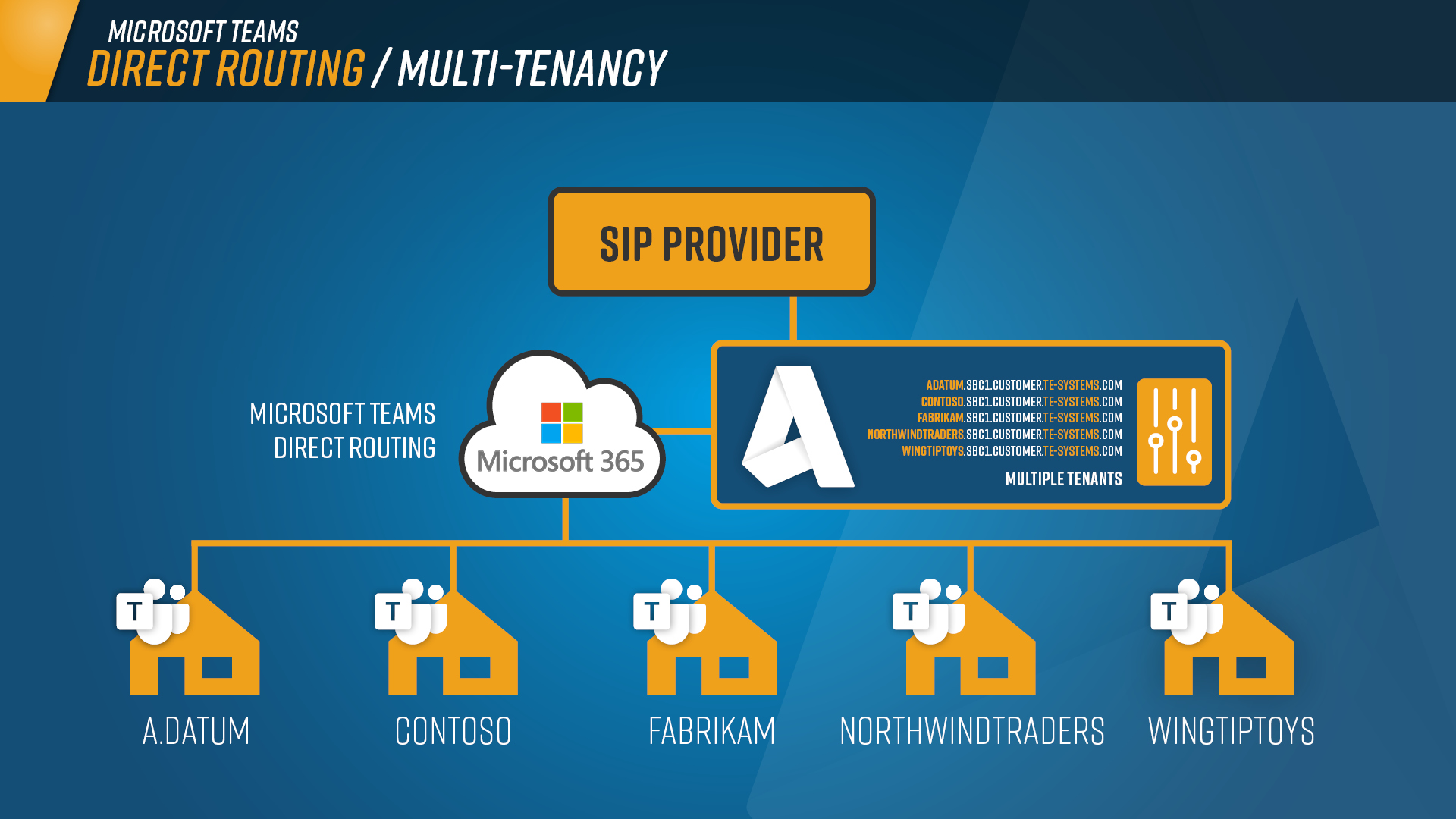 MICROSOFT TEAMS
DIRECT ROUTING / MULTI-TENANCY

SIP PROVIDER

MICROSOFT TEAMS
DIRECT ROUTING

Microsoft 365

ADATUM.SBC1.CUSTOMER.TE-SYSTEMS.COM
CONTOSO.SBC1.CUSTOMER.TE-SYSTEMS.COM
FABRIKAM.SBC1.CUSTOMER.TE-SYSTEMS.COM
NORTHWINDTRADERS.SBC1.CUSTOMER.TE-SYSTEMS.COM
WINGTIPTOYS.SBC1.CUSTOMER.TE-SYSTEMS.COM
MULTIPLE TENANTS

T
A.DATUM
T
CONTOSO
T
FABRIKAM
T
NORTHWINDTRADERS
T
WINGTIPTOYS