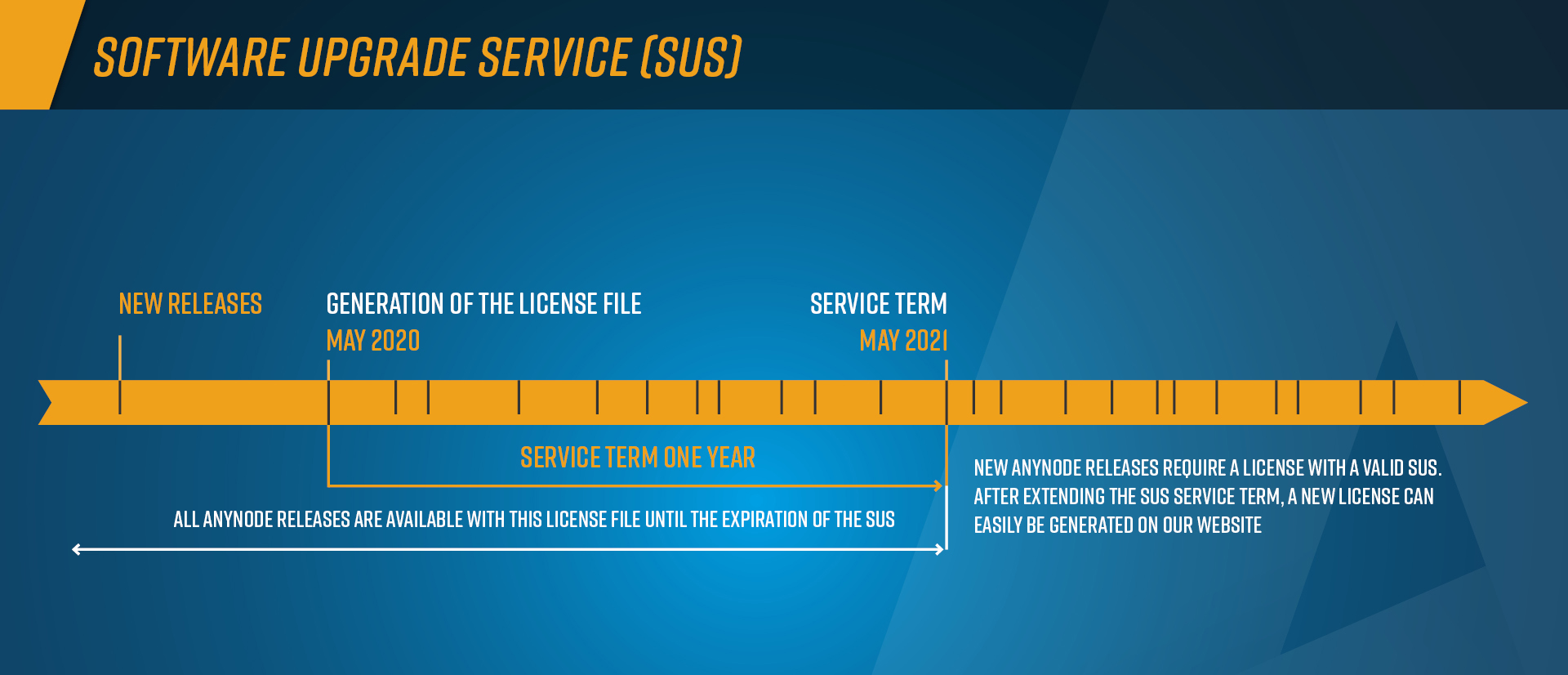 SOFTWARE UPGRADE SERVICE (SUS)

NEW RELEASES

GENERATION OF THE LICENSE FILE
MAY 2020

SERVICE TERM
MAY 2021

SERVICE TERM ONE YEAR

ALL ANYNODE RELEASES ARE AVAILABLE WITH THIS LICENSE FILE UNTIL THE EXPIRATION OF THE SUS

NEW ANYNODE RELEASES REQUIRE A LICENSE WITH A VALID SUS. AFTER EXTENDING THE SUS SERVICE TERM, A NEW LICENSE CAN EASILY BE GENERATED ON OUR WEBSITE