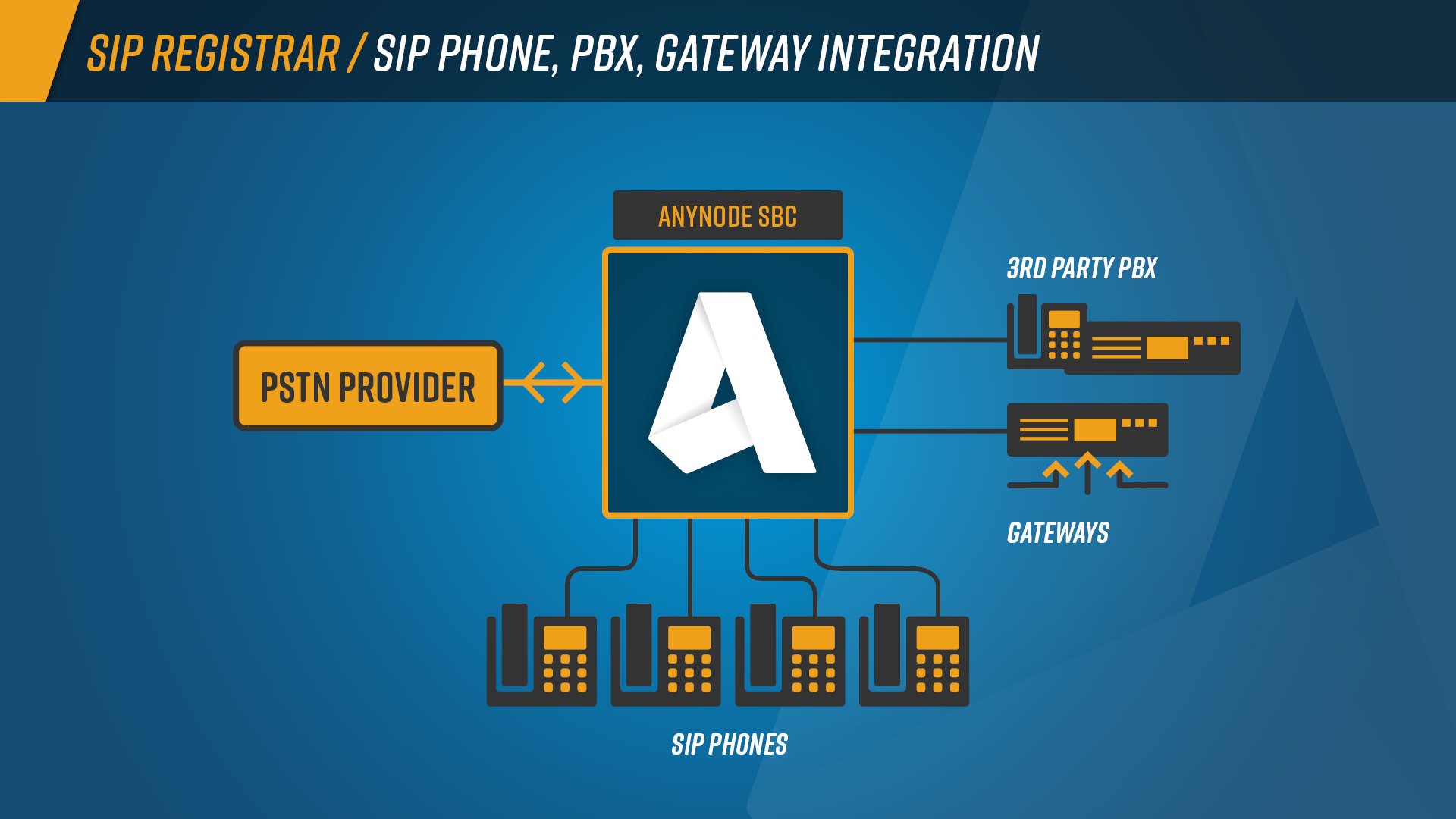 SIP REGISTRAR / SIP PHONE, PBX, GATEWAY INTEGRATION

ANYNODE SBC

PSTN PROVIDER

3RD PARTY PBX

GATEWAYS

SIP PHONES